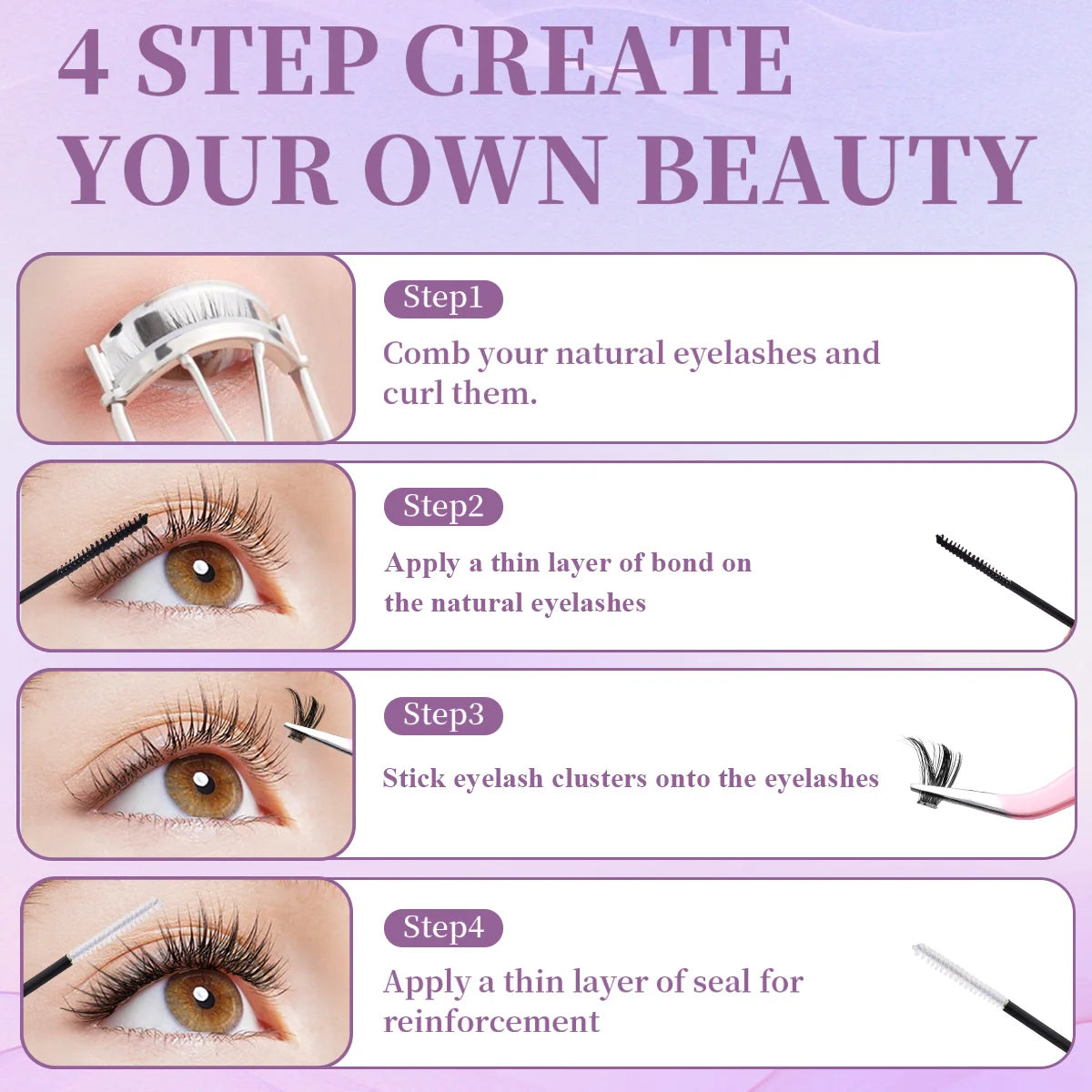 4 STEP CREATE YOUR OWN BEAUTY

Step1

Comb your natural eyelashes and curl them.

Step2

Apply a thin layer of bond on the natural eyelashes

Step3

Stick eyelash clusters onto the eyelashes

Step4

Apply a thin layer of seal for reinforcement